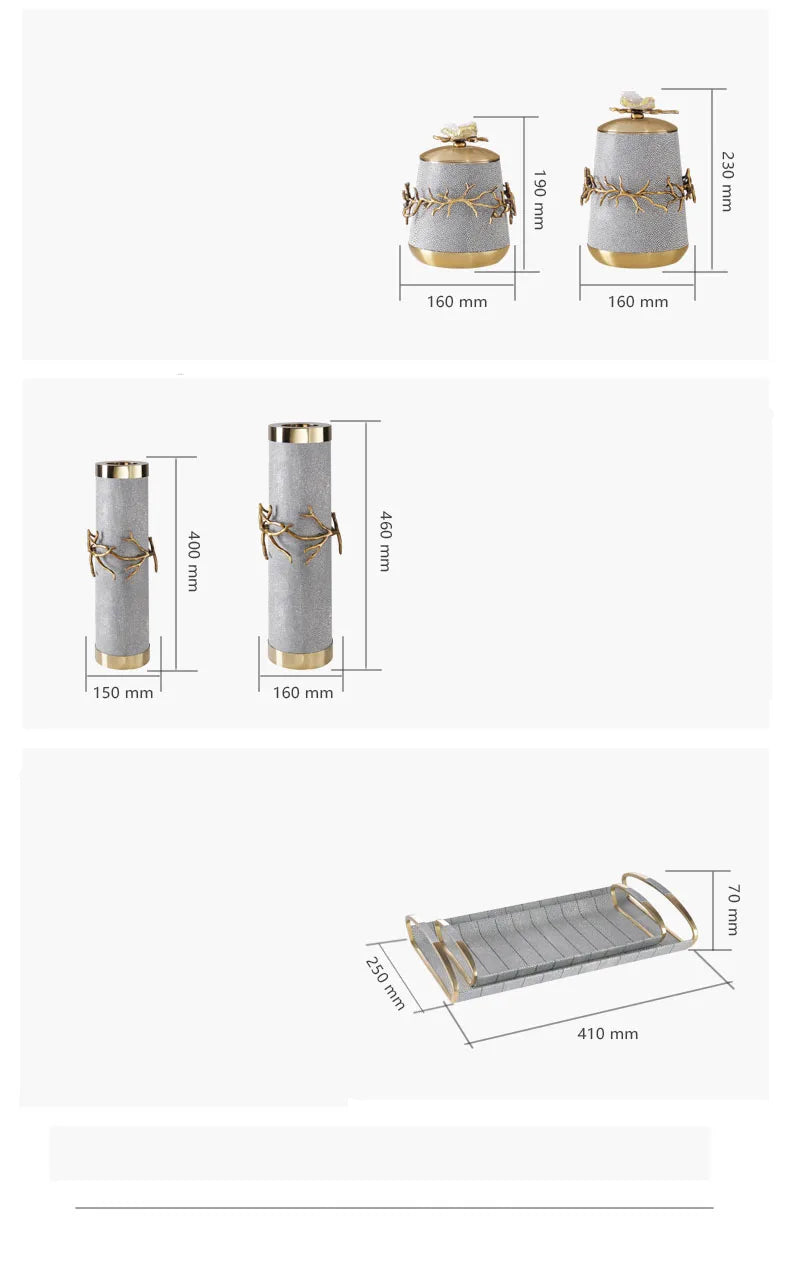 190 mm
160 mm
230 mm
160 mm

400 mm
150 mm
460 mm
160 mm

70 mm
250 mm
410 mm